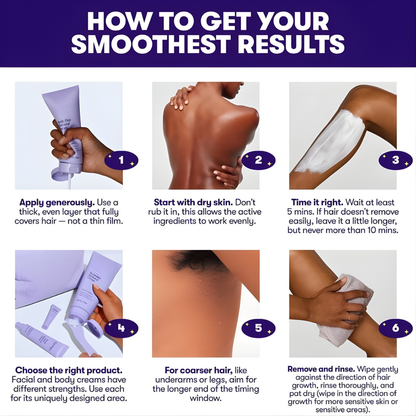 HOW TO GET YOUR SMOOTHEST RESULTS

1

Apply generously. Use a thick, even layer that fully covers hair — not a thin film.

2

Start with dry skin. Don't rub it in, this allows the active ingredients to work evenly.

3

Time it right. Wait at least 5 mins. If hair doesn't remove easily, leave it a little longer, but never more than 10 mins.

4

Choose the right product. Facial and body creams have different strengths. Use each for its uniquely designed area.

5

For coarser hair, like underarms or legs, aim for the longer end of the timing window.

6

Remove and rinse. Wipe gently against the direction of hair growth, rinse thoroughly, and pat dry (wipe in the direction of growth for more sensitive skin or sensitive areas).